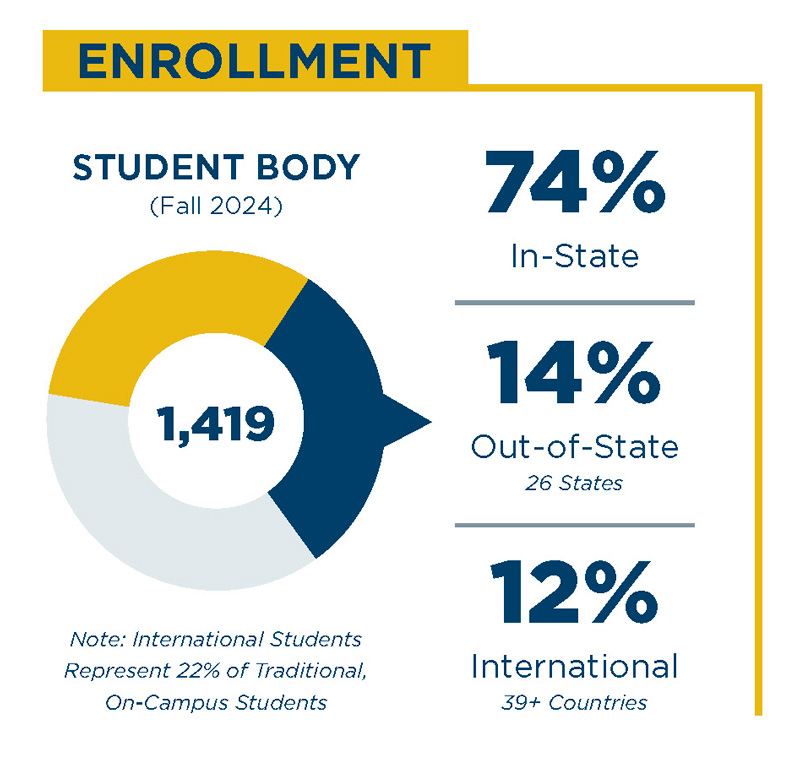 ENROLLMENT

STUDENT BODY
(Fall 2024)

1,419

Note: International Students Represent 22% of Traditional, On-Campus Students

74%
In-State

14%
Out-of-State
26 States

12%
International
39+ Countries