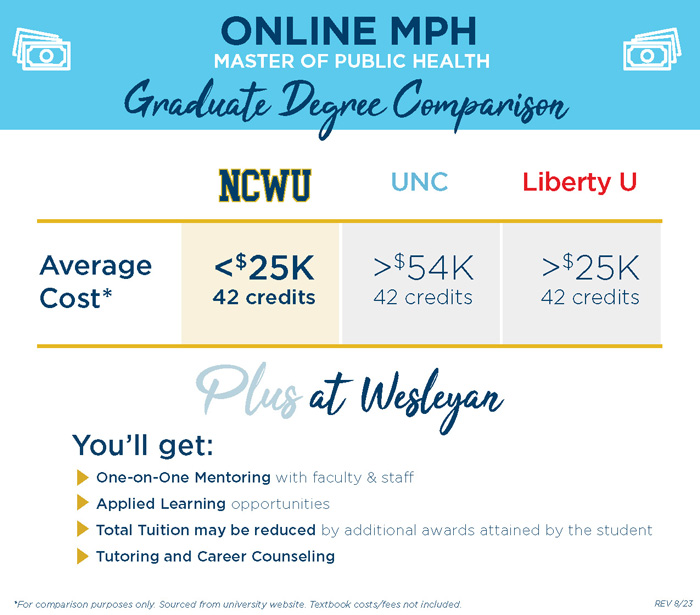 ONLINE MPH
MASTER OF PUBLIC HEALTH
Graduate Degree Comparison

| | NCWU | UNC | Liberty U |
|---|---|---|---|
| Average Cost* | <$25K 42 credits | >$54K 42 credits | >$25K 42 credits |

Plus at Wesleyan

You'll get:

One-on-One Mentoring with faculty & staff
Applied Learning opportunities
Total Tuition may be reduced by additional awards attained by the student
Tutoring and Career Counseling

*For comparison purposes only. Sourced from university website. Textbook costs/fees not included.
REV 8/23